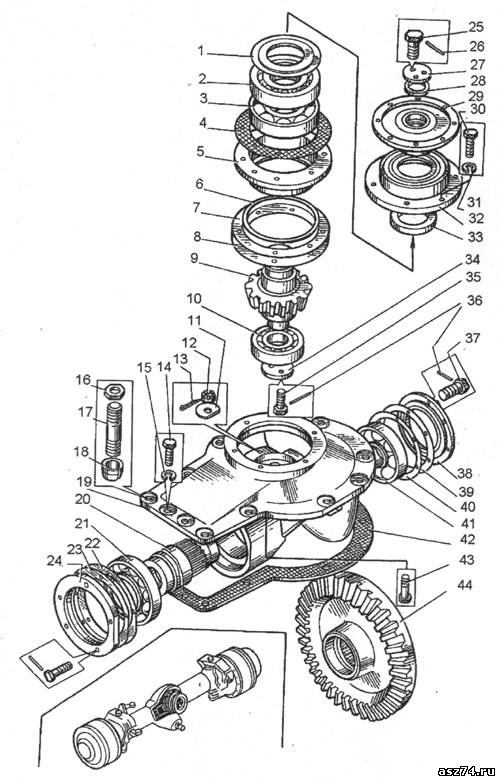 1
2
3
4
5
6
7
8
9
10
11
12
13
14
15
16
17
18
19
20
21
22
23
24
25
26
27
28
29
30
31
32
33
34
35
36
37
38
39
40
41
42
43
44
asz74.ru