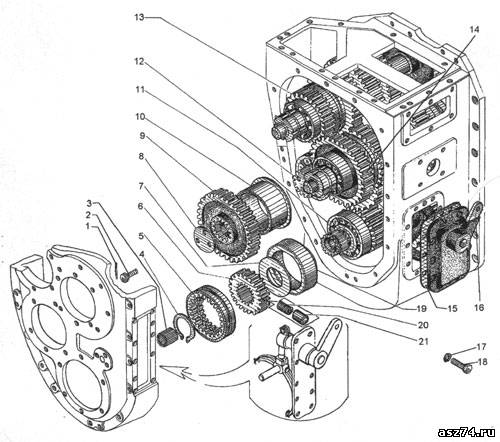 13
14
12
11
10
9
8
7
6
5
4
3
2
1
19
15
16
20
21
17
18
asz74.ru